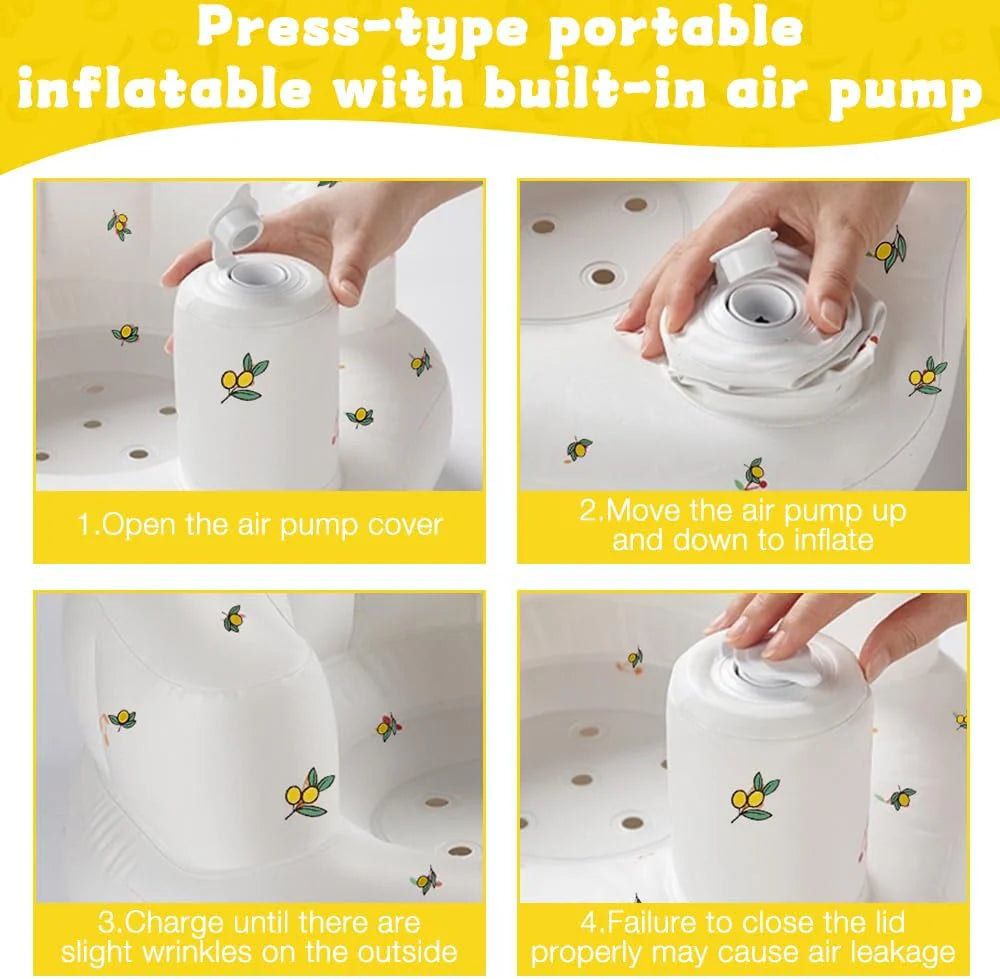 Press-type portable inflatable with built-in air pump

1.Open the air pump cover

2.Move the air pump up and down to inflate

3.Charge until there are slight wrinkles on the outside

4.Failure to close the lid properly may cause air leakage